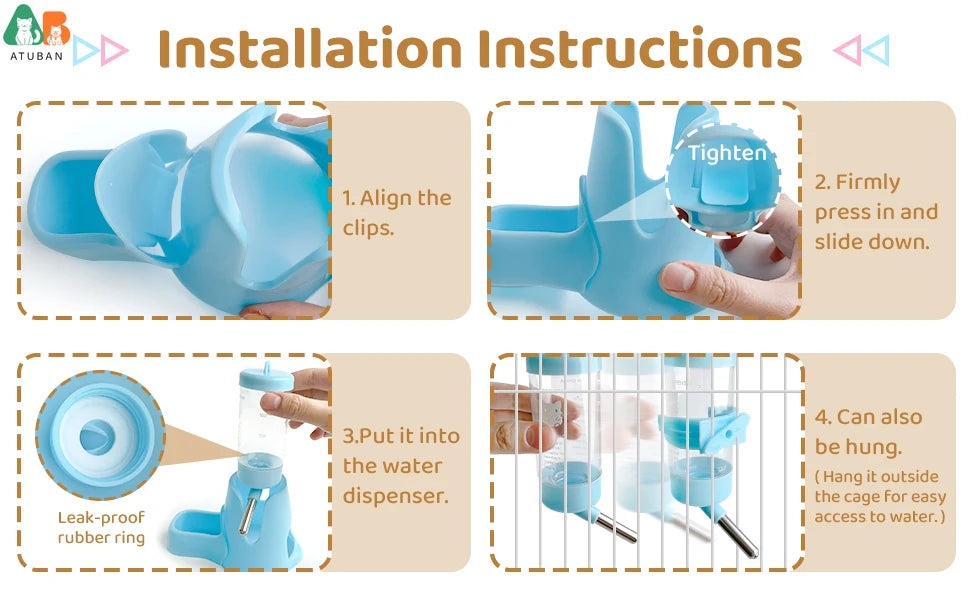 ATUBAN

Installation Instructions

1. Align the clips.

Tighten

2. Firmly press in and slide down.

Leak-proof rubber ring

3.Put it into the water dispenser.

4. Can also be hung.

( Hang it outside the cage for easy access to water. )